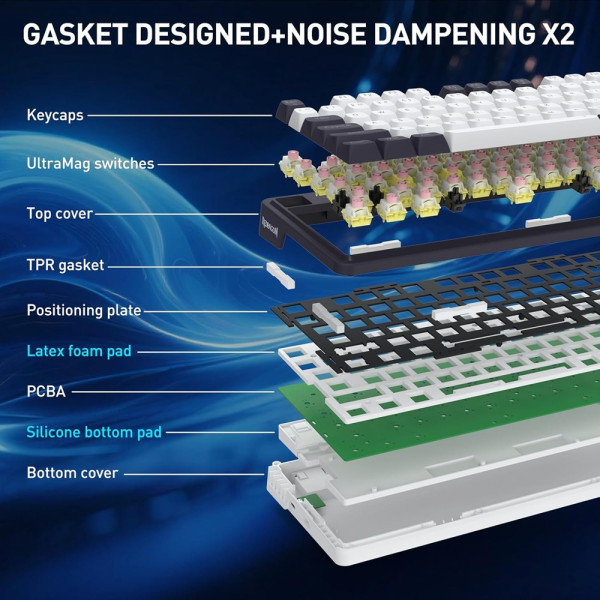 GASKET DESIGNED+NOISE DAMPENING X2

Keycaps

UltraMag switches

Top cover

TPR gasket

Positioning plate

Latex foam pad

PCBA

Silicone bottom pad

Bottom cover