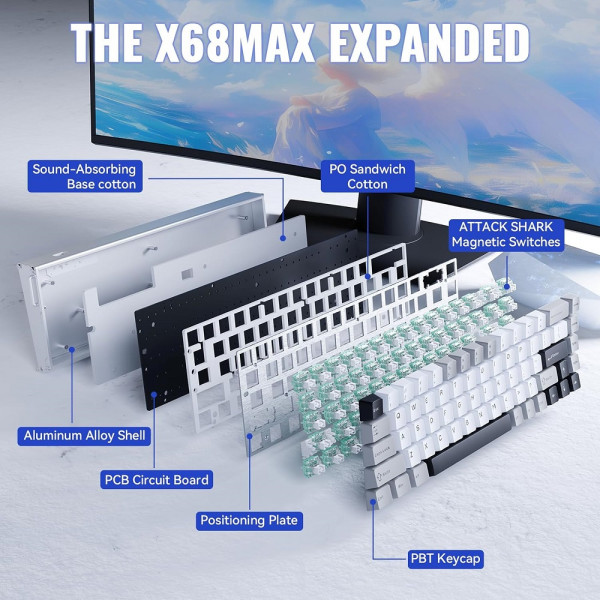 THE X68MAX EXPANDED

Sound-Absorbing Base cotton

PO Sandwich Cotton

ATTACK SHARK Magnetic Switches

Aluminum Alloy Shell

PCB Circuit Board

Positioning Plate

PBT Keycap